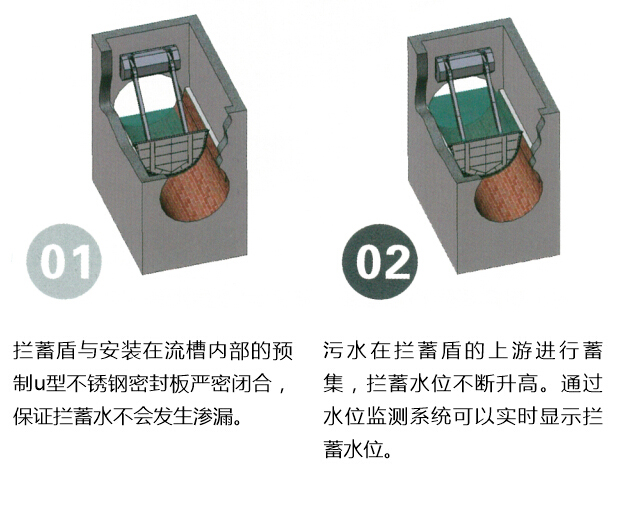 01

拦蓄盾与安装在流槽内部的预制u型不锈钢密封板严密闭合，保证拦蓄水不会发生渗漏。

02

污水在拦蓄盾的上游进行蓄集，拦蓄水位不断升高。通过水位监测系统可以实时显示拦蓄水位。